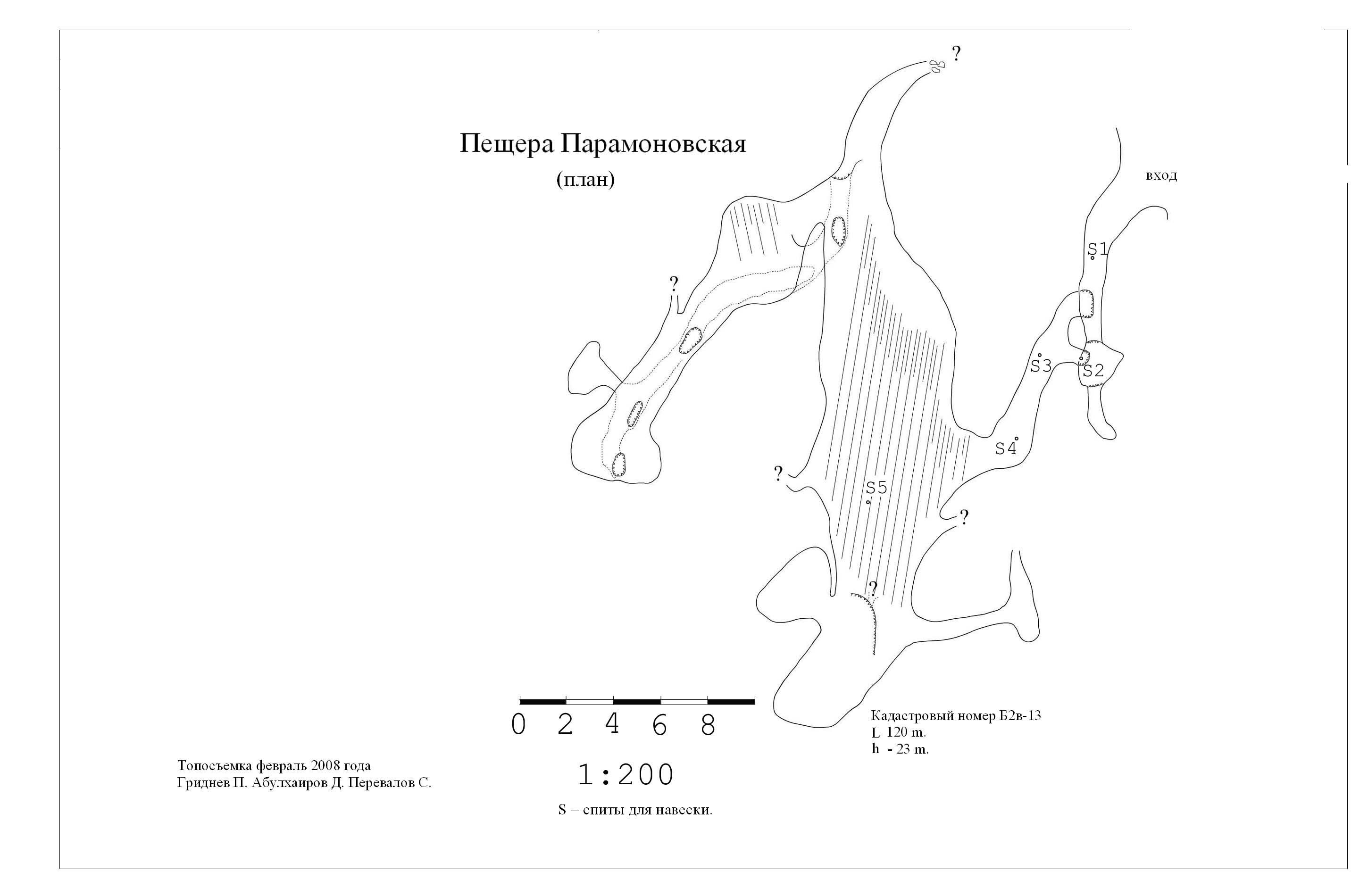 Пещера Парамоновская
(план)

?

вход

S1

?

S3

S2

S4

?

S5

?

?

0 2 4 6 8

1:200

Кадастровый номер Б2в-13
L 120 m.
h - 23 m.

Топосъемка февраль 2008 года
Гриднев П. Абулхаиров Д. Перевалов С.

S – спиты для навески.