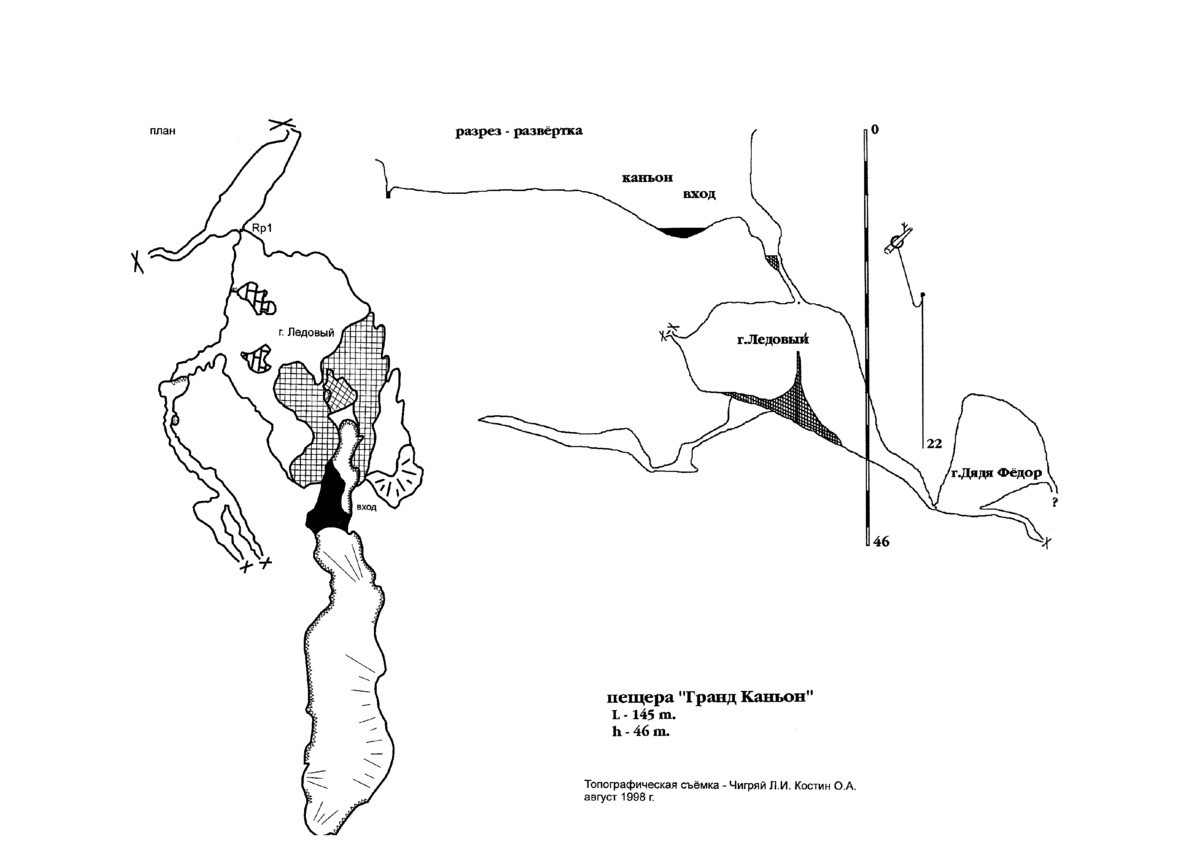 план

Rp1

г. Ледовый

вход

разрез - развёртка

каньон

вход

0

г.Ледовый

22

г.Дядя Фёдор

?

46

пещера "Гранд Каньон"
L - 145 m.
h - 46 m.

Топографическая съёмка - Чигряй Л.И. Костин О.А.
август 1998 г.