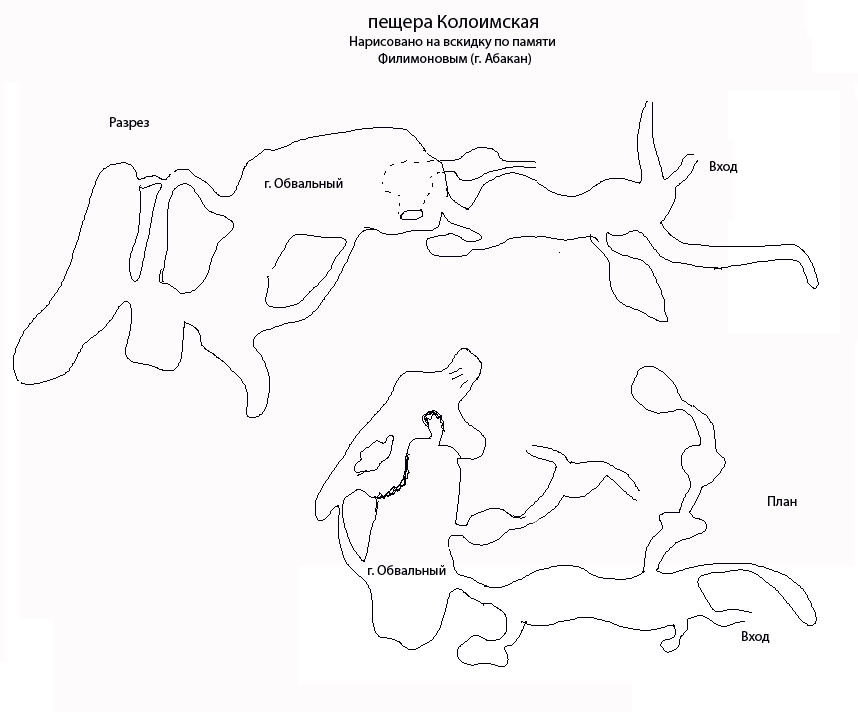 пещера Колоимская
Нарисовано на вскидку по памяти
Филимоновым (г. Абакан)

Разрез

г. Обвальный

Вход

План

г. Обвальный

Вход